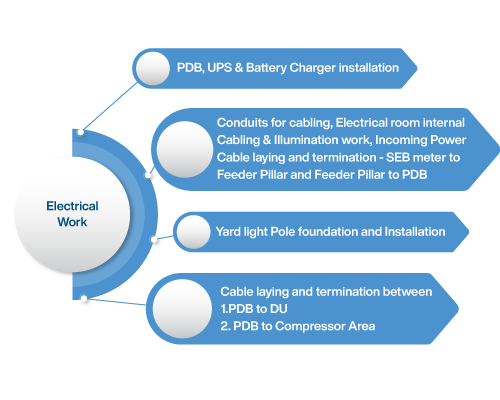 Electrical Work

PDB, UPS & Battery Charger installation

Conduits for cabling, Electrical room internal Cabling & Illumination work, Incoming Power Cable laying and termination - SEB meter to Feeder Pillar and Feeder Pillar to PDB

Yard light Pole foundation and Installation

Cable laying and termination between
1.PDB to DU
2. PDB to Compressor Area