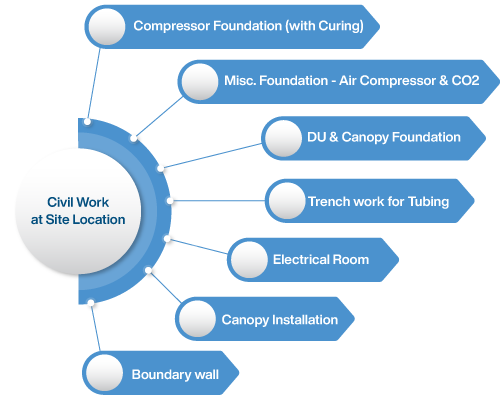 Civil Work at Site Location

Compressor Foundation (with Curing)

Misc. Foundation - Air Compressor & CO2

DU & Canopy Foundation

Trench work for Tubing

Electrical Room

Canopy Installation

Boundary wall